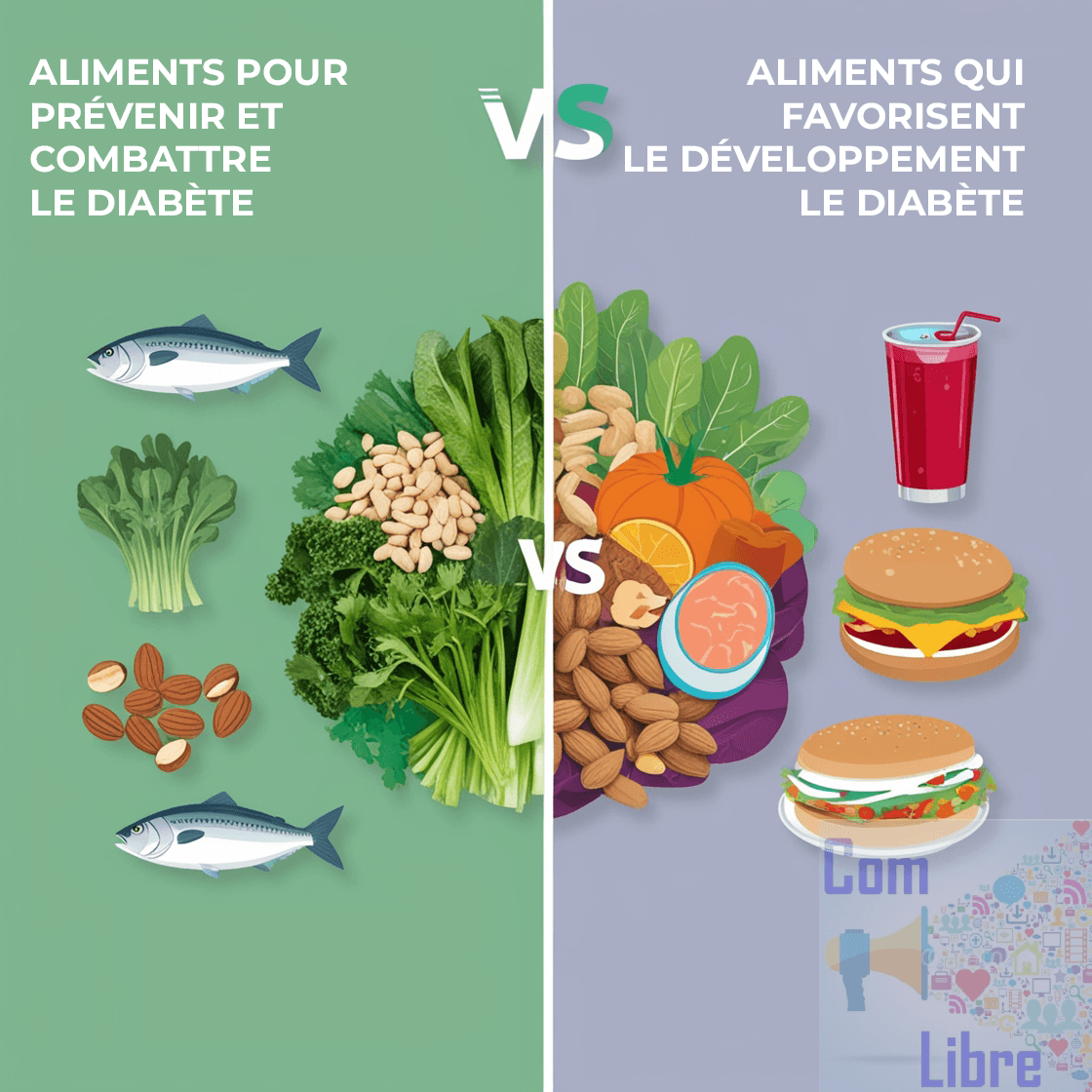 ALIMENTS POUR PRÉVENIR ET COMBATTRE LE DIABÈTE

VS

ALIMENTS QUI FAVORISENT LE DÉVELOPPEMENT LE DIABÈTE

VS

Com

Libre