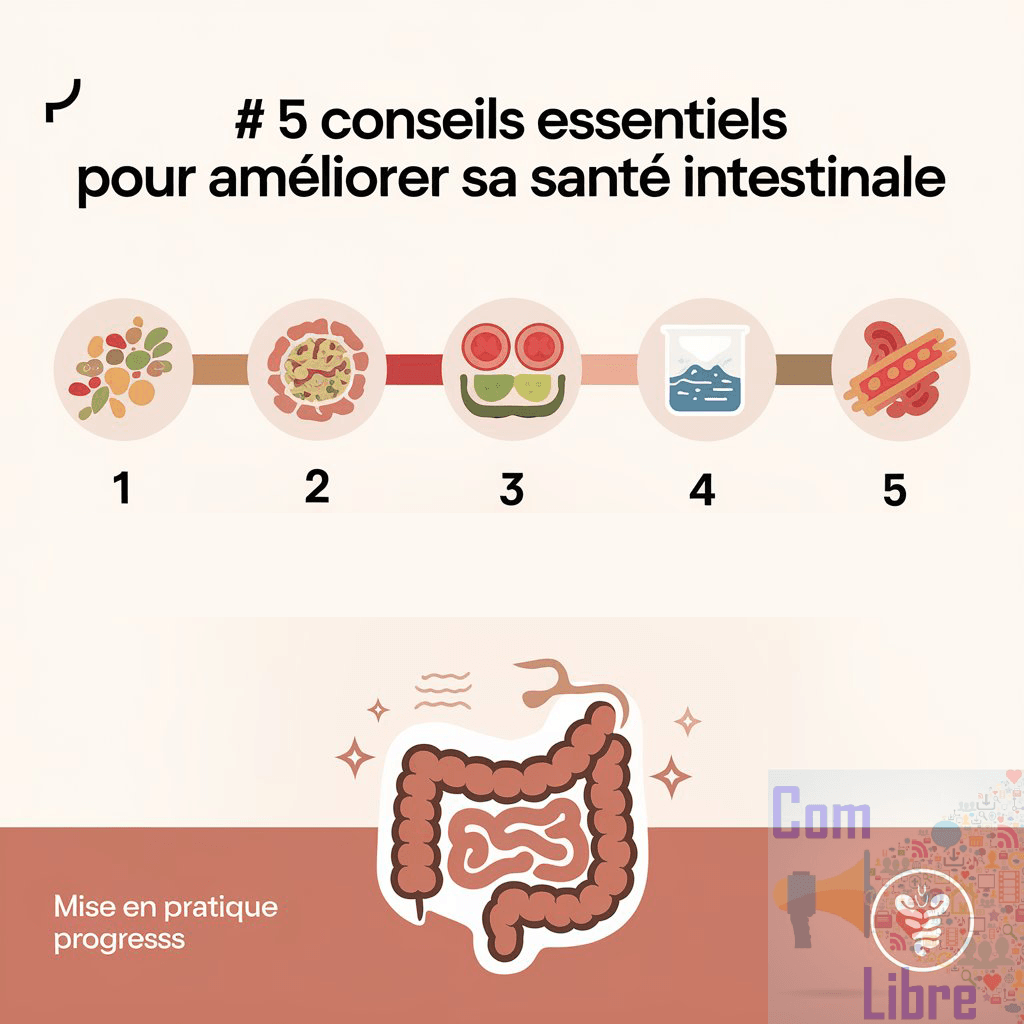 # 5 conseils essentiels pour améliorer sa santé intestinale

1

2

3

4

5

Mise en pratique progresss

Com

Libre